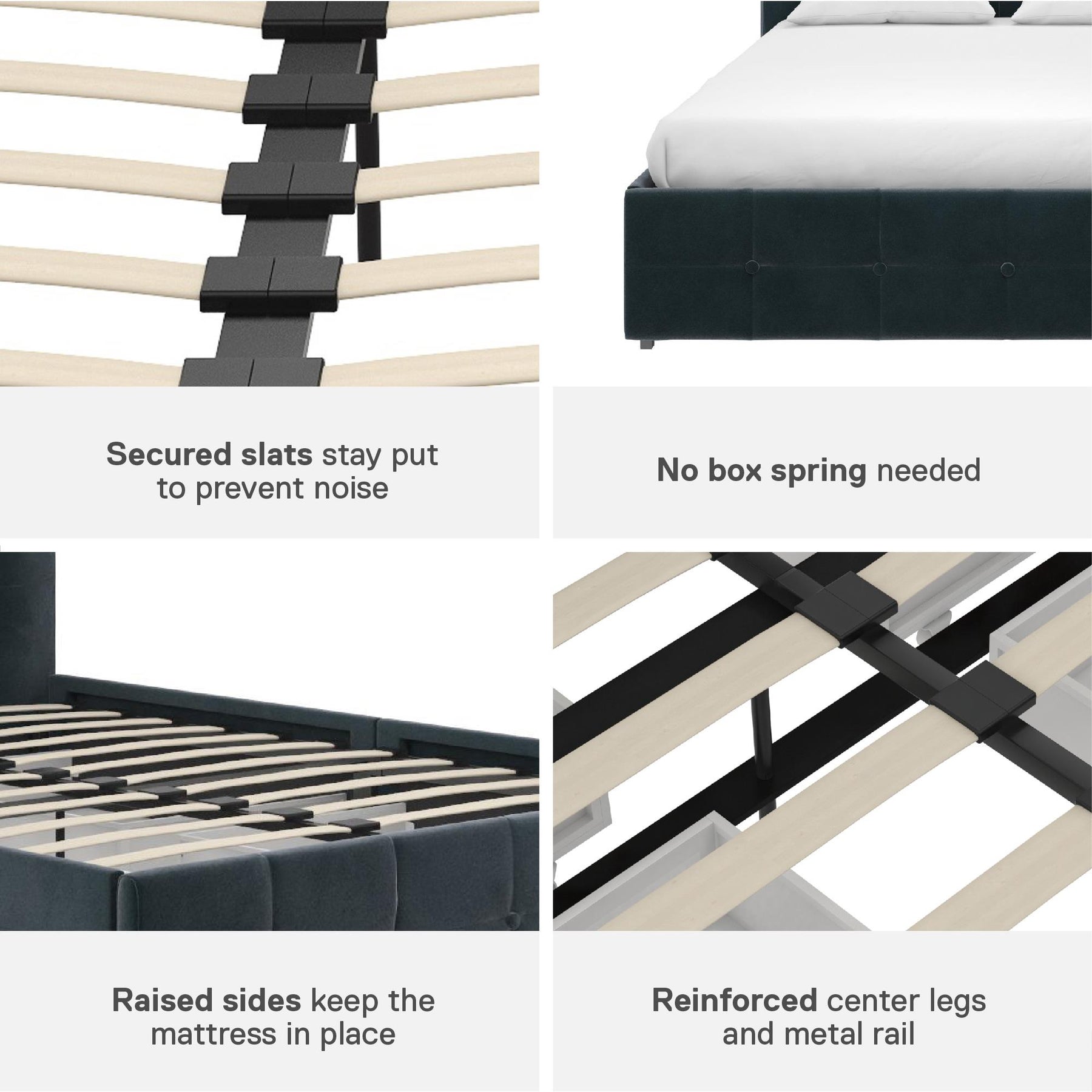 Secured slats stay put to prevent noise

No box spring needed

Raised sides keep the mattress in place

Reinforced center legs and metal rail