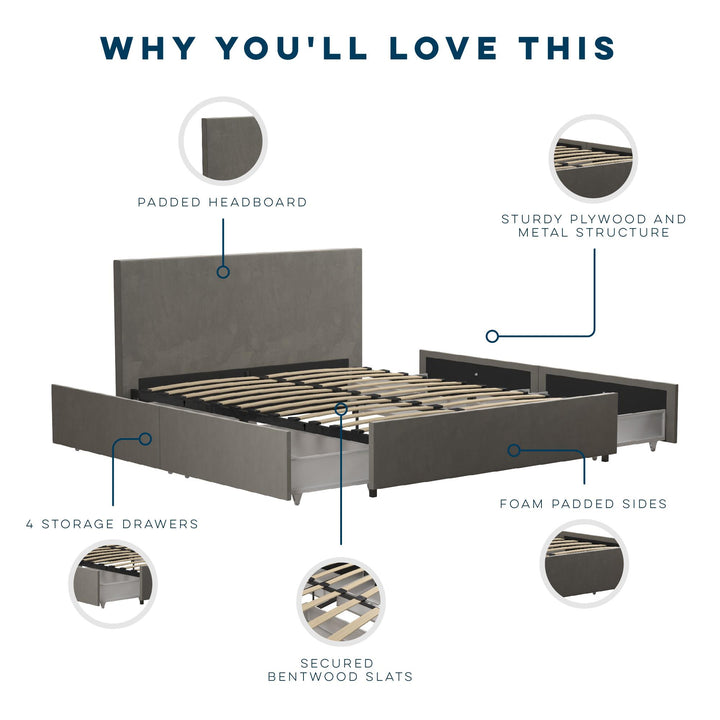 WHY YOU'LL LOVE THIS

PADDED HEADBOARD

STURDY PLYWOOD AND METAL STRUCTURE

4 STORAGE DRAWERS

FOAM PADDED SIDES

SECURED BENTWOOD SLATS