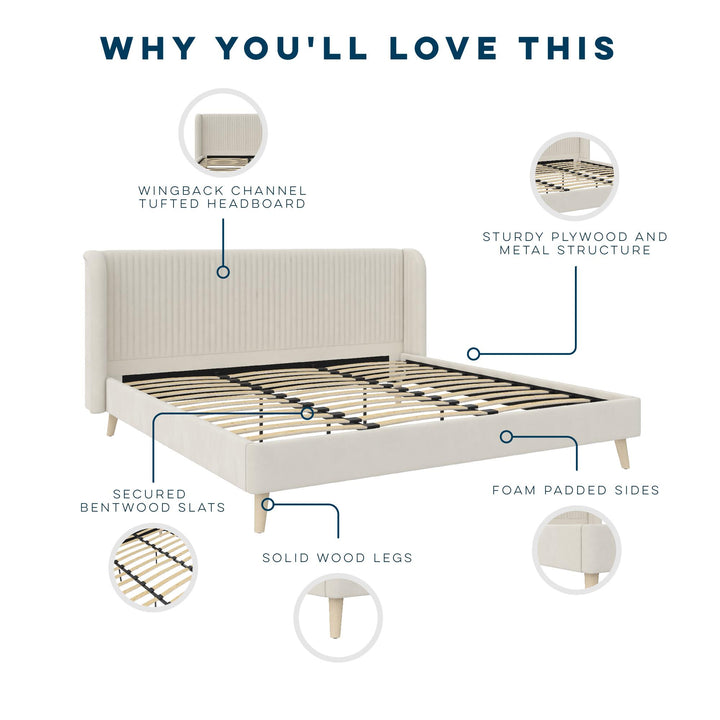 WHY YOU'LL LOVE THIS

WINGBACK CHANNEL TUFTED HEADBOARD

STURDY PLYWOOD AND METAL STRUCTURE

SECURED BENTWOOD SLATS

FOAM PADDED SIDES

SOLID WOOD LEGS