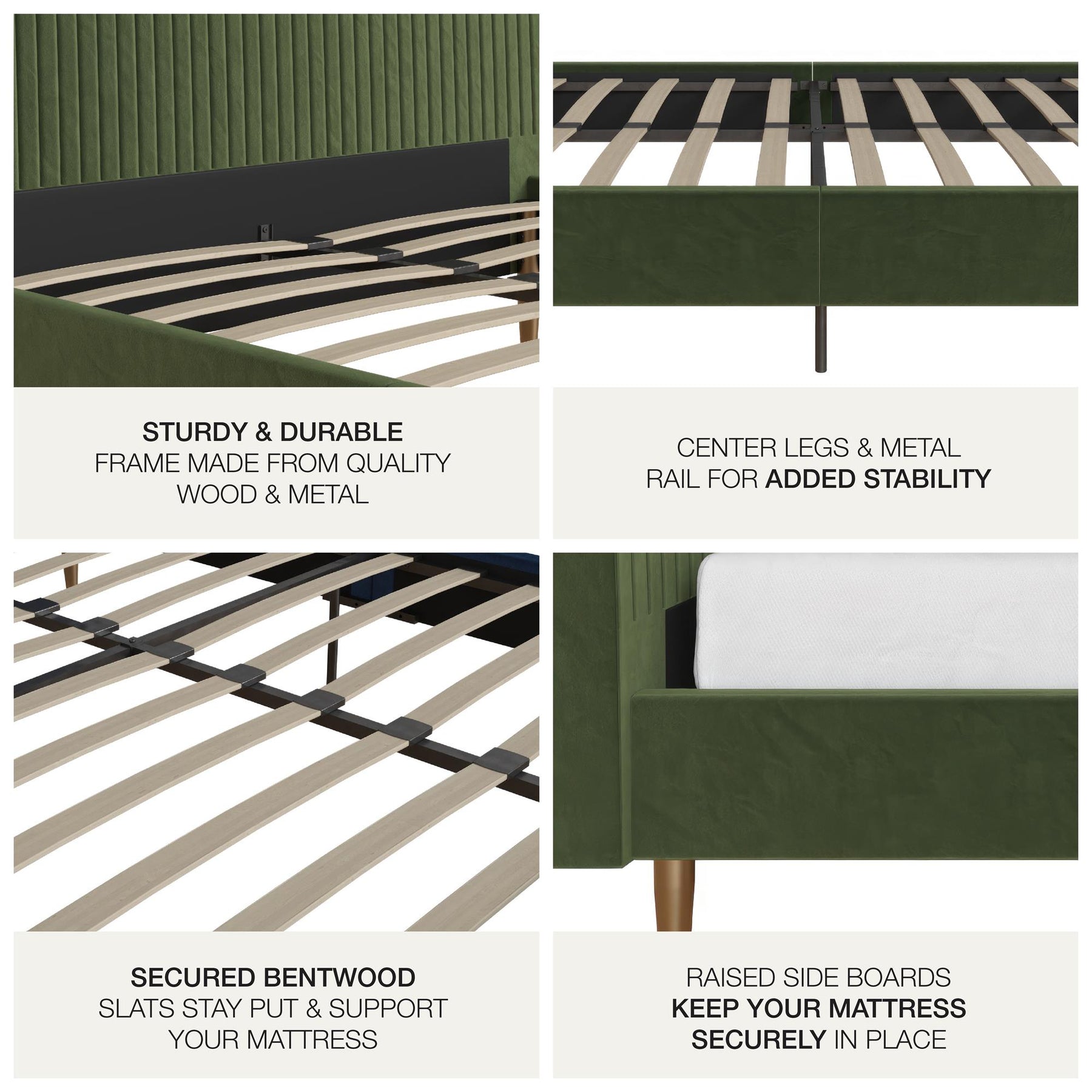 STURDY & DURABLE
FRAME MADE FROM QUALITY WOOD & METAL

CENTER LEGS & METAL RAIL FOR ADDED STABILITY

SECURED BENTWOOD
SLATS STAY PUT & SUPPORT YOUR MATTRESS

RAISED SIDE BOARDS
KEEP YOUR MATTRESS SECURELY IN PLACE