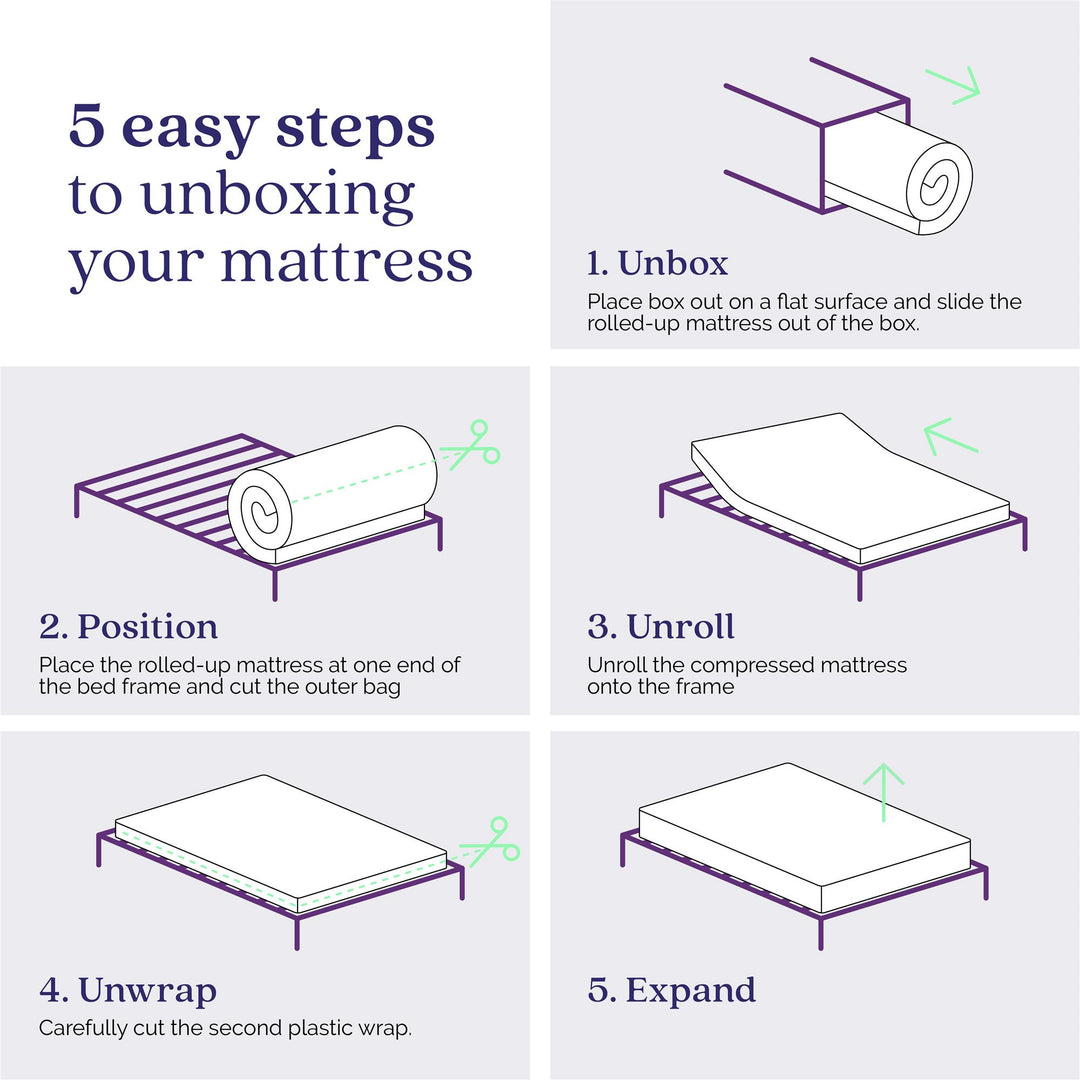 5 easy steps to unboxing your mattress

1. Unbox
Place box out on a flat surface and slide the rolled-up mattress out of the box.

2. Position
Place the rolled-up mattress at one end of the bed frame and cut the outer bag

3. Unroll
Unroll the compressed mattress onto the frame

4. Unwrap
Carefully cut the second plastic wrap.

5. Expand