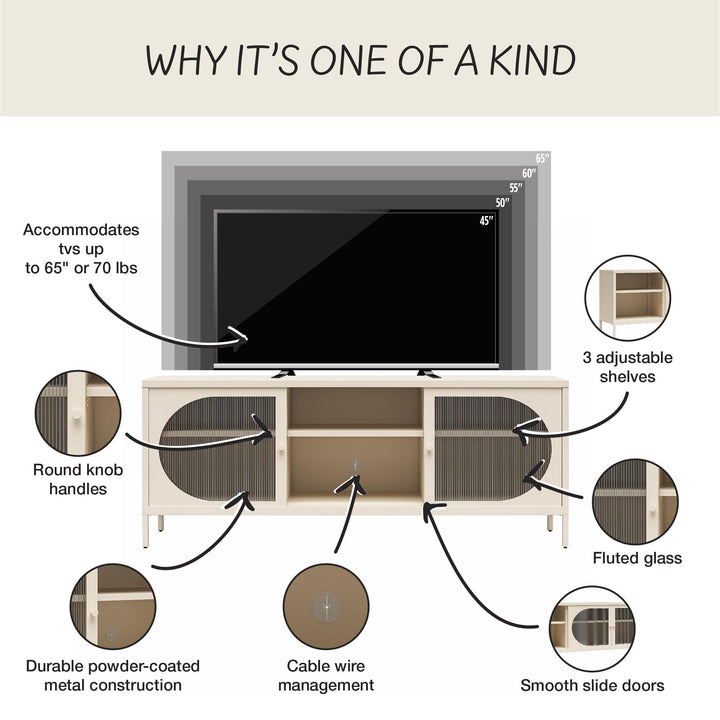 WHY IT'S ONE OF A KIND

65"
60"
55"
50"
45"

Accommodates tvs up to 65" or 70 lbs

3 adjustable shelves

Round knob handles

Fluted glass

Durable powder-coated metal construction

Cable wire management

Smooth slide doors