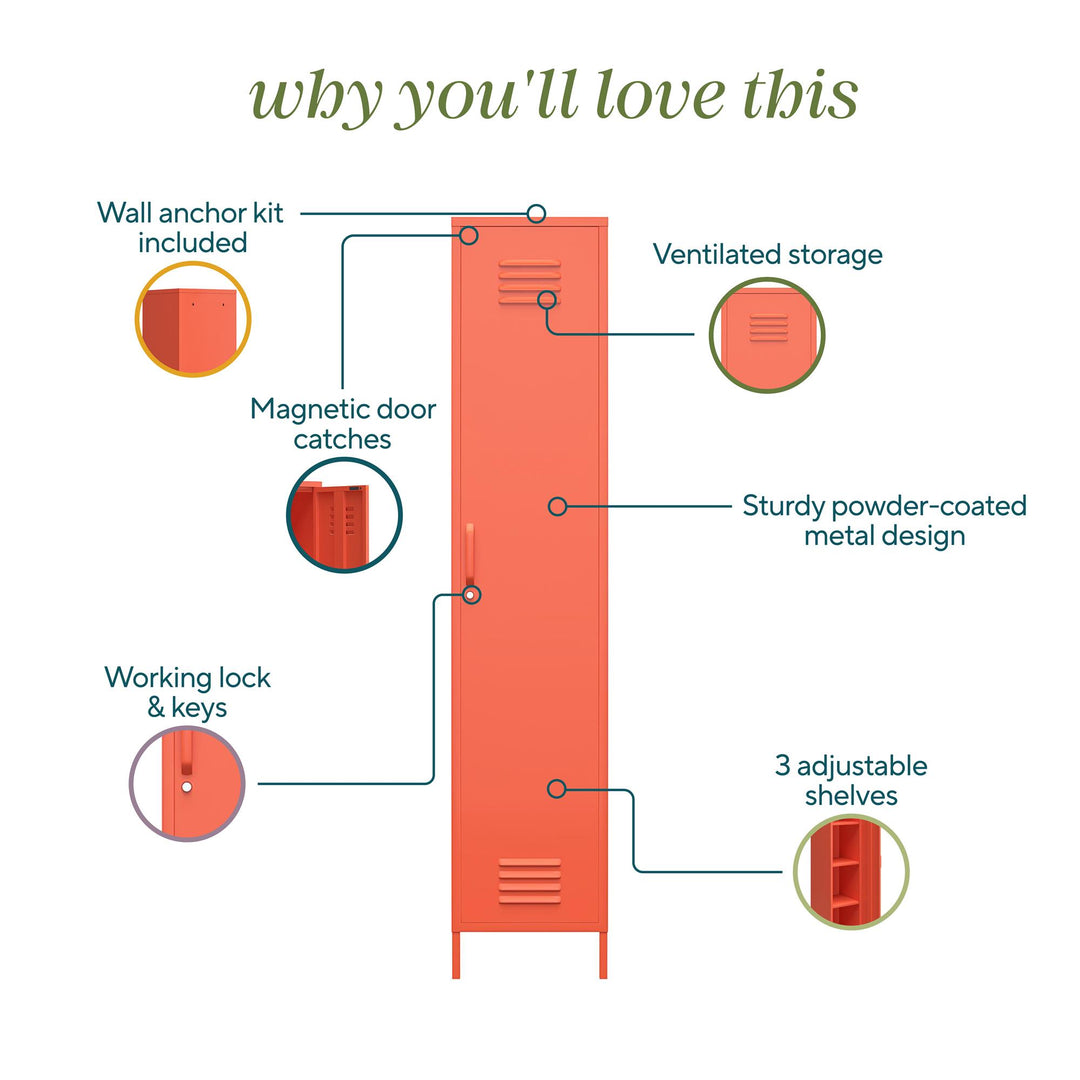 why you'll love this

Wall anchor kit included

Ventilated storage

Magnetic door catches

Sturdy powder-coated metal design

Working lock & keys

3 adjustable shelves