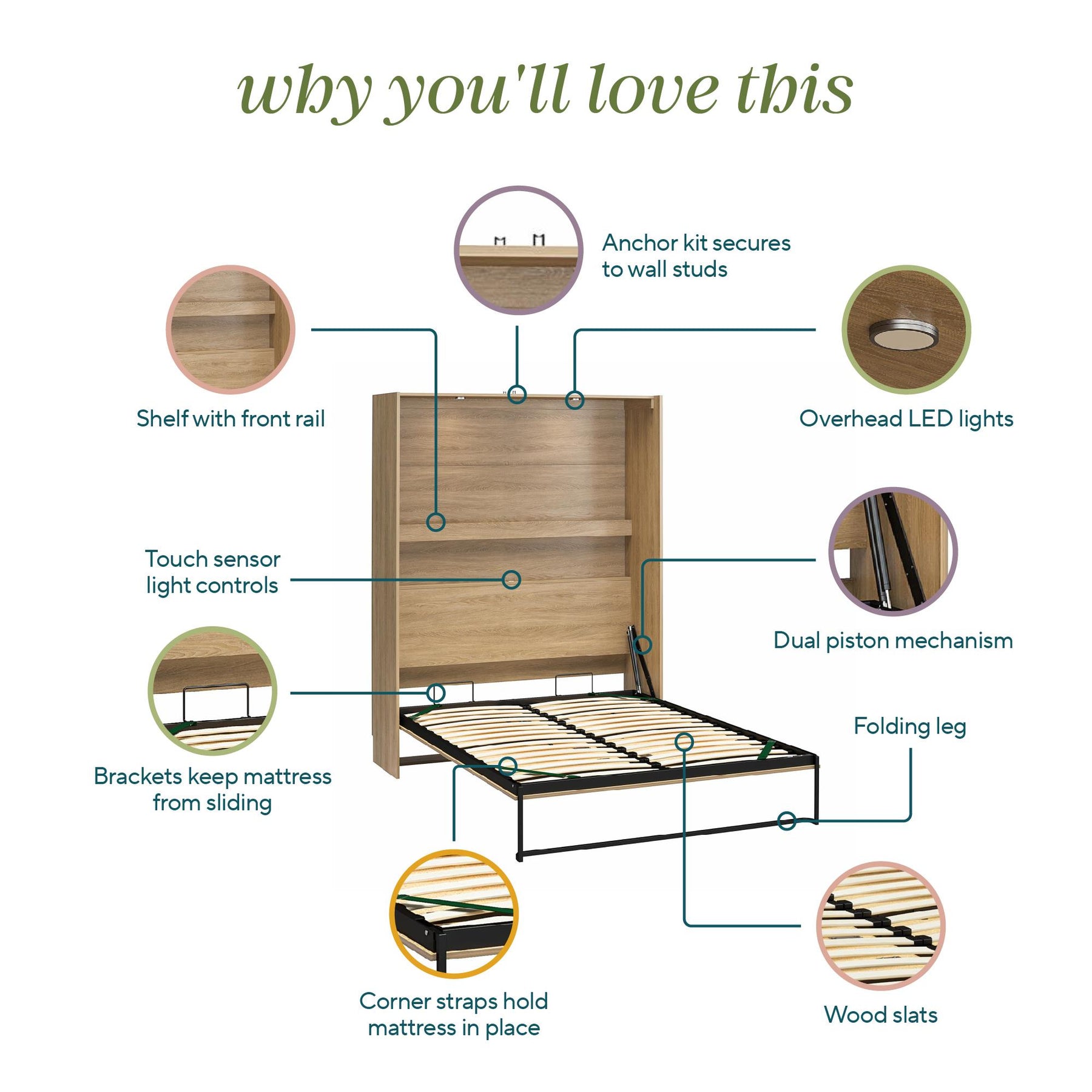 why you'll love this

Anchor kit secures to wall studs

Shelf with front rail

Overhead LED lights

Touch sensor light controls

Dual piston mechanism

Brackets keep mattress from sliding

Folding leg

Corner straps hold mattress in place

Wood slats