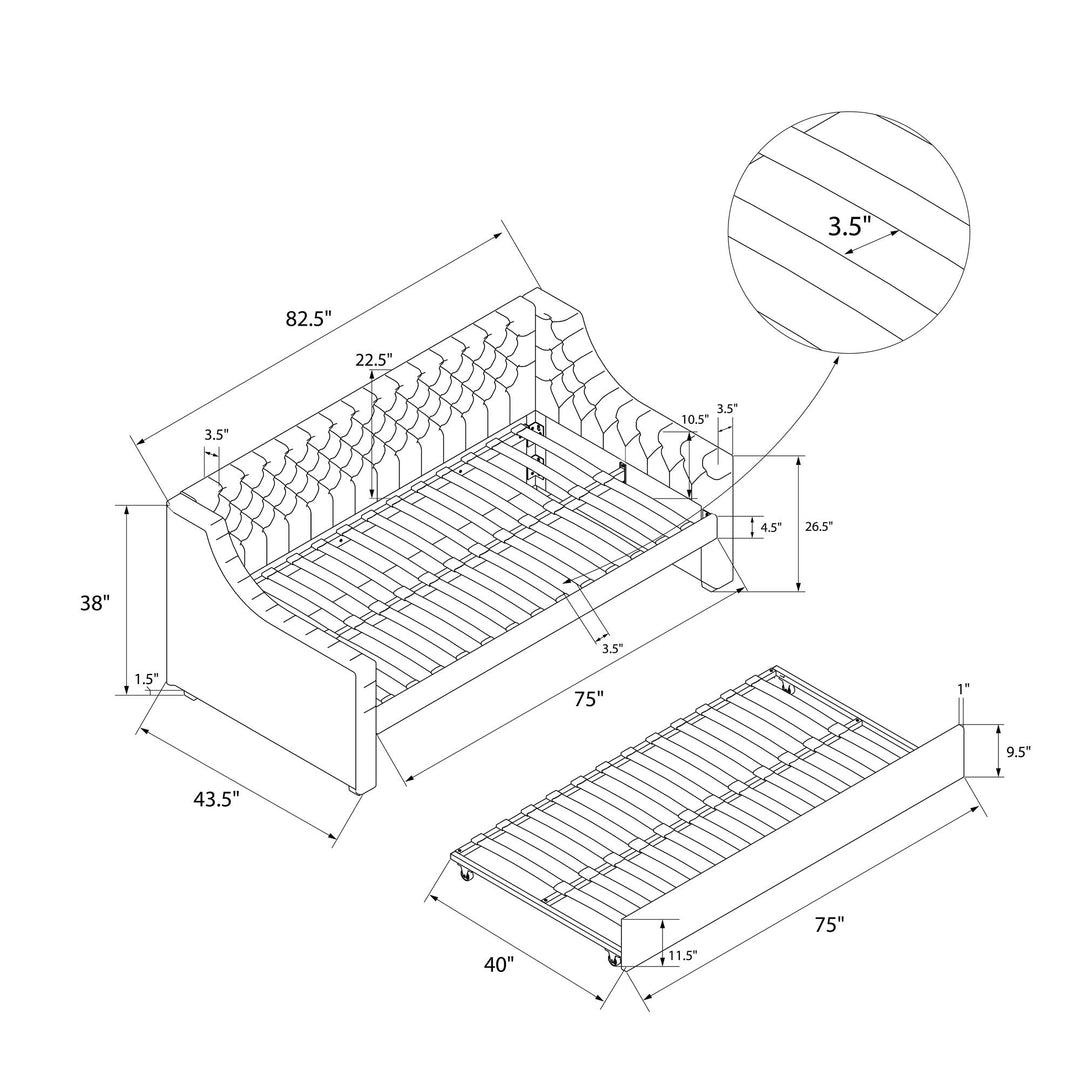 3.5"

82.5"

22.5"

3.5"

10.5"

3.5"

4.5"

26.5"

38"

1.5"

3.5"

75"

43.5"

1"

9.5"

75"

40"

11.5"