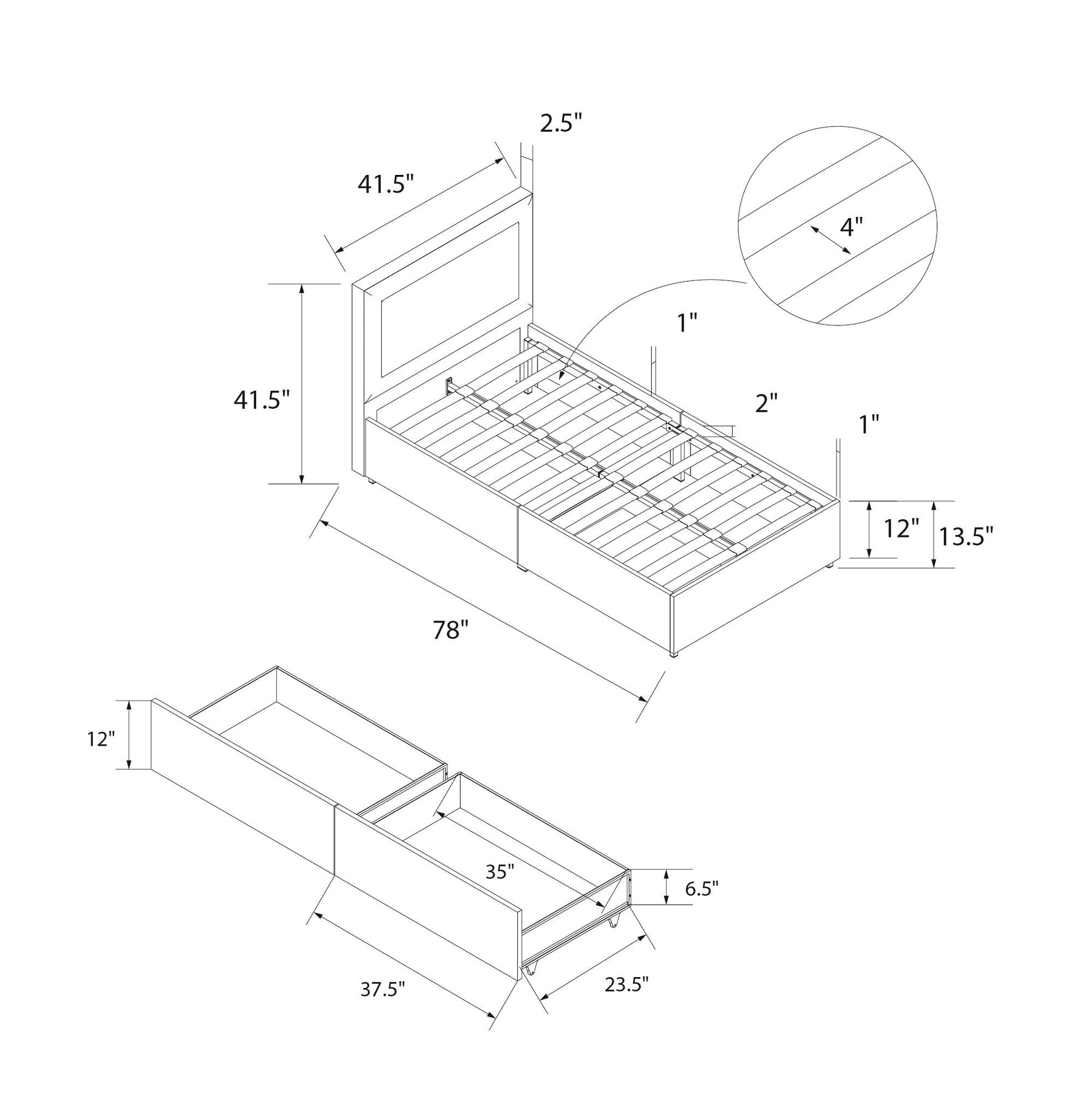 2.5"

41.5"

4"

41.5"

1"

2"

1"

12"

13.5"

78"

12"

35"

6.5"

37.5"

23.5"