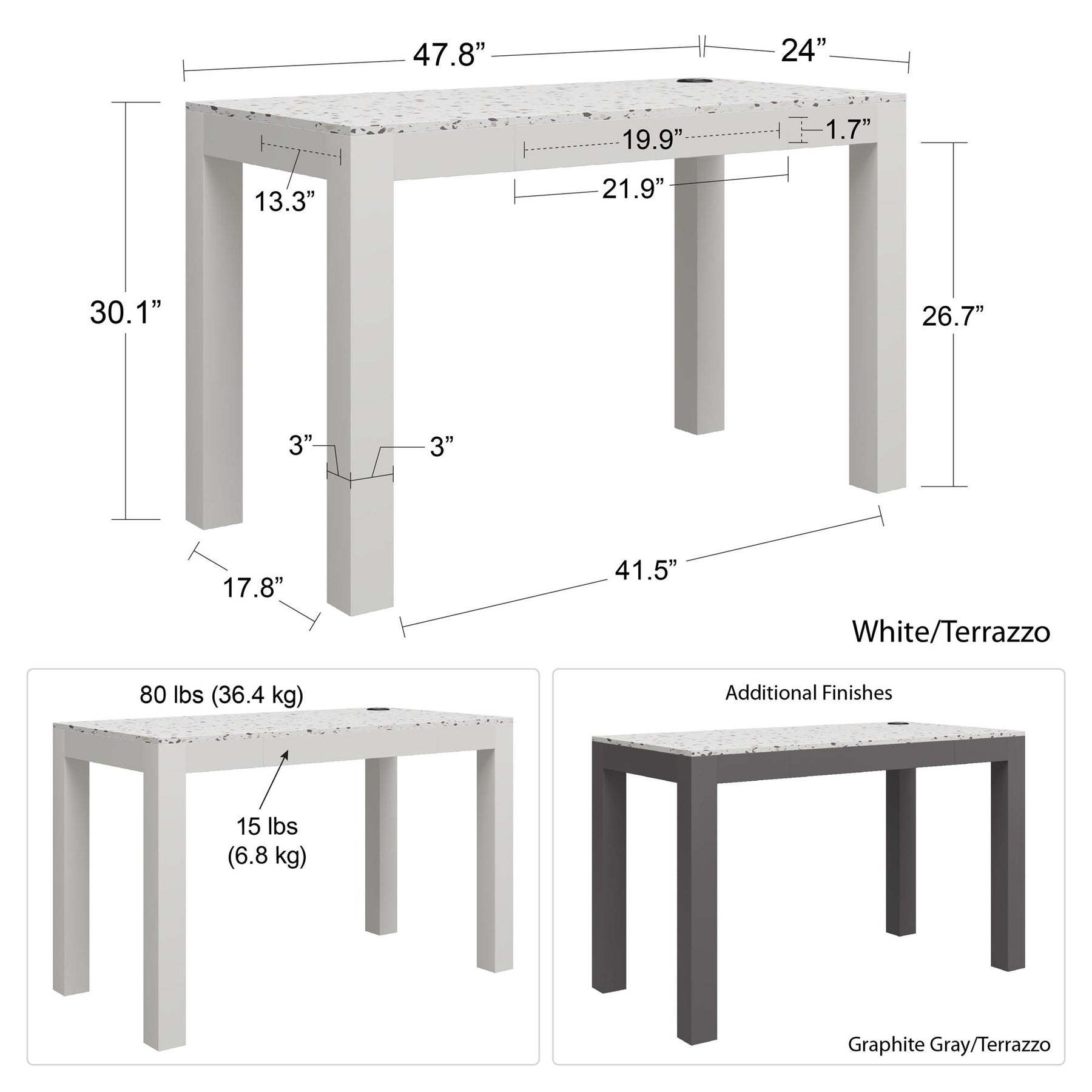 47.8”

24”

19.9”

1.7”

13.3”

21.9”

30.1”

26.7”

3”

3”

17.8”

41.5”

White/Terrazzo

80 lbs (36.4 kg)

15 lbs (6.8 kg)

Additional Finishes

Graphite Gray/Terrazzo