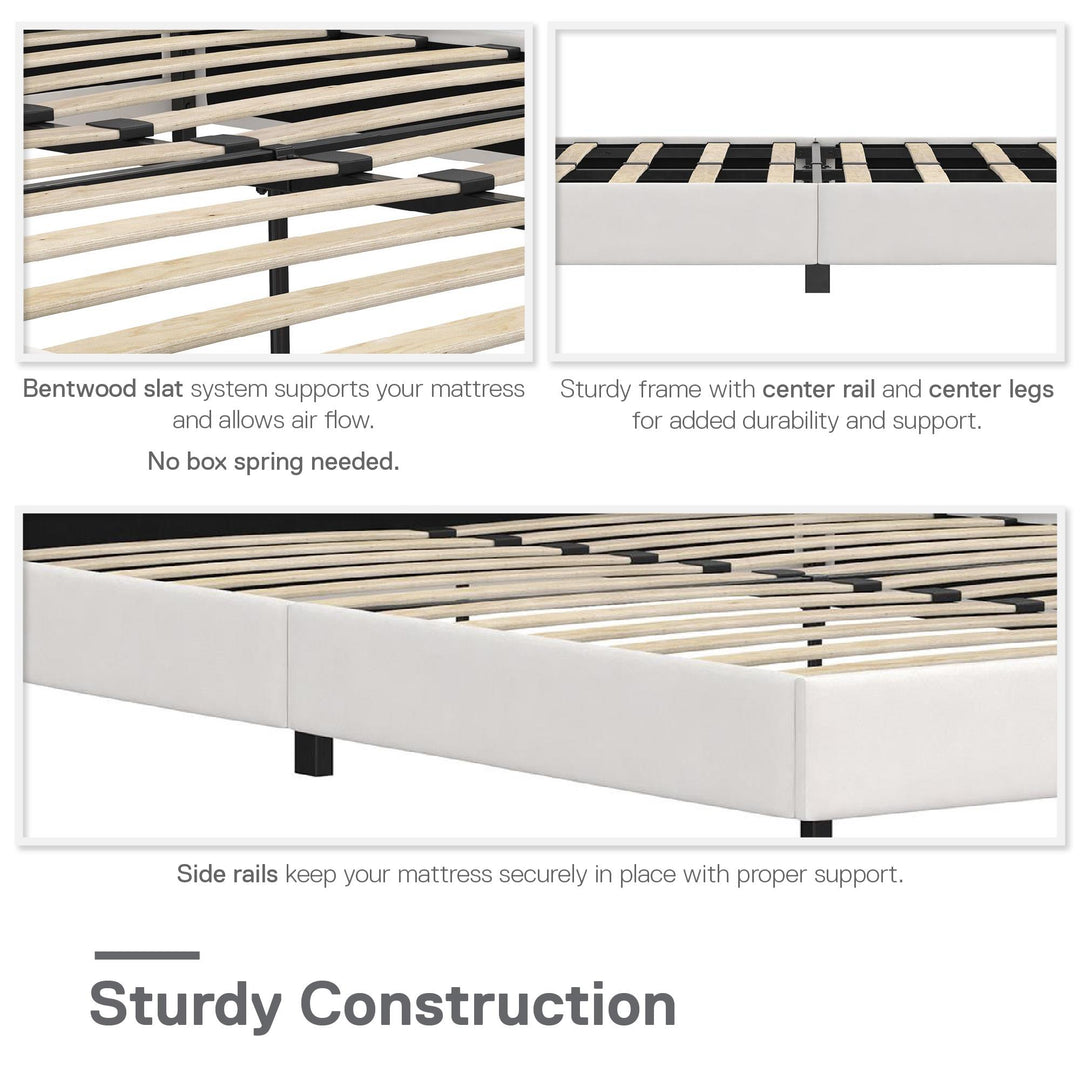 Bentwood slat system supports your mattress and allows air flow.

No box spring needed.

Sturdy frame with center rail and center legs for added durability and support.

Side rails keep your mattress securely in place with proper support.

Sturdy Construction