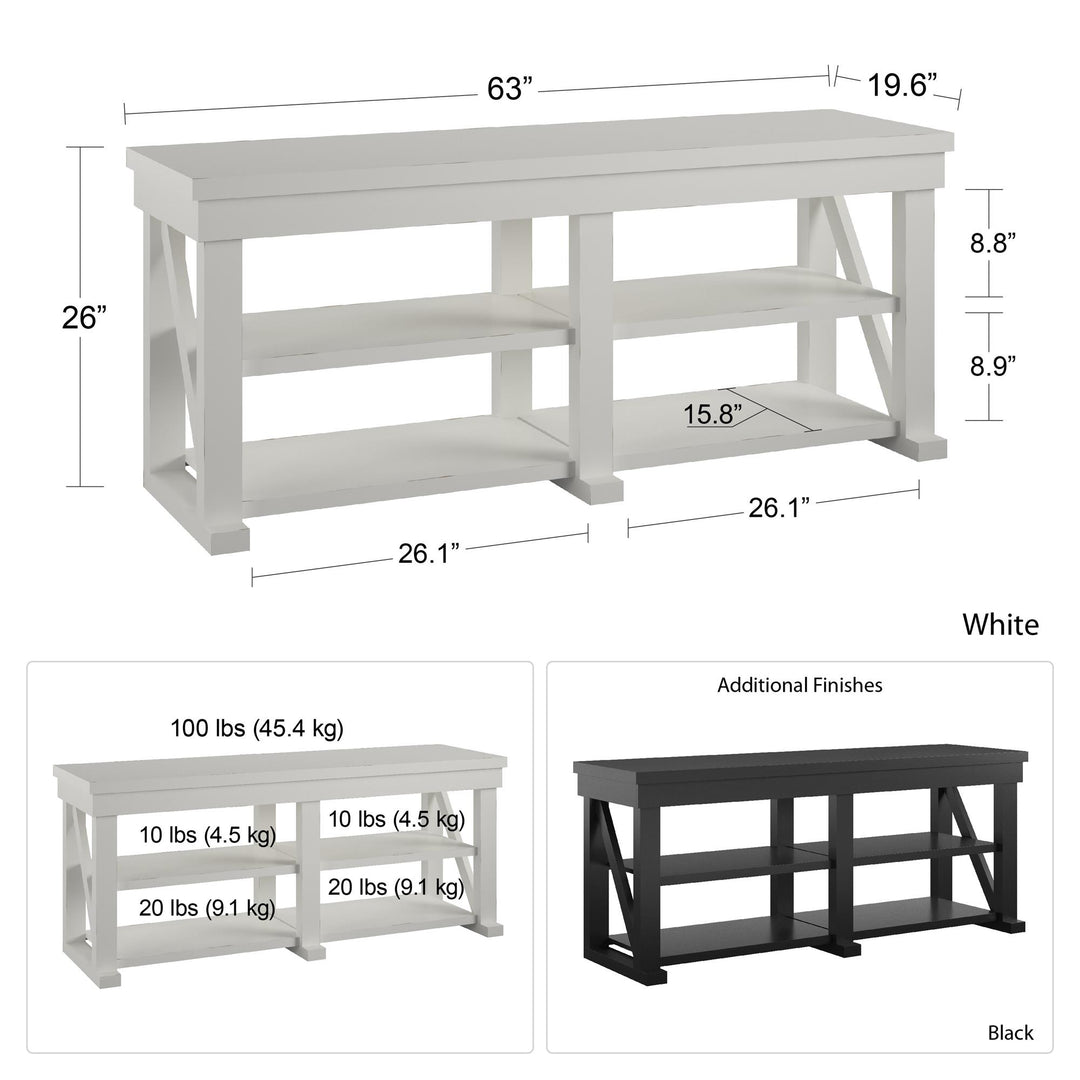 63”

19.6”

26”

8.8”

8.9”

15.8”

26.1”

26.1”

White

100 lbs (45.4 kg)

10 lbs (4.5 kg)

10 lbs (4.5 kg)

20 lbs (9.1 kg)

20 lbs (9.1 kg)

Additional Finishes

Black